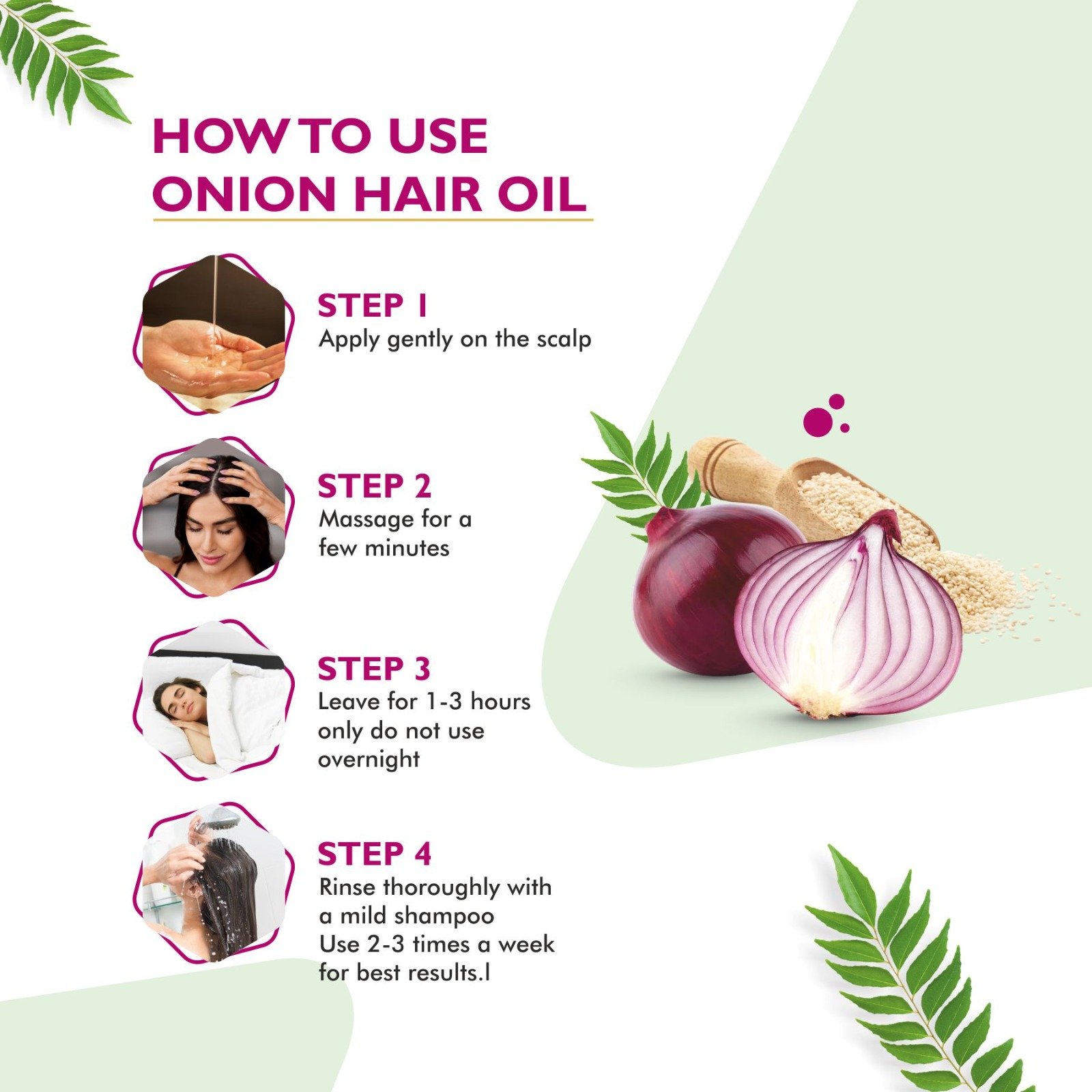 HOW TO USE
ONION HAIR OIL

STEP 1
Apply gently on the scalp

STEP 2
Massage for a few minutes

STEP 3
Leave for 1-3 hours only do not use overnight

STEP 4
Rinse thoroughly with a mild shampoo
Use 2-3 times a week for best results.l